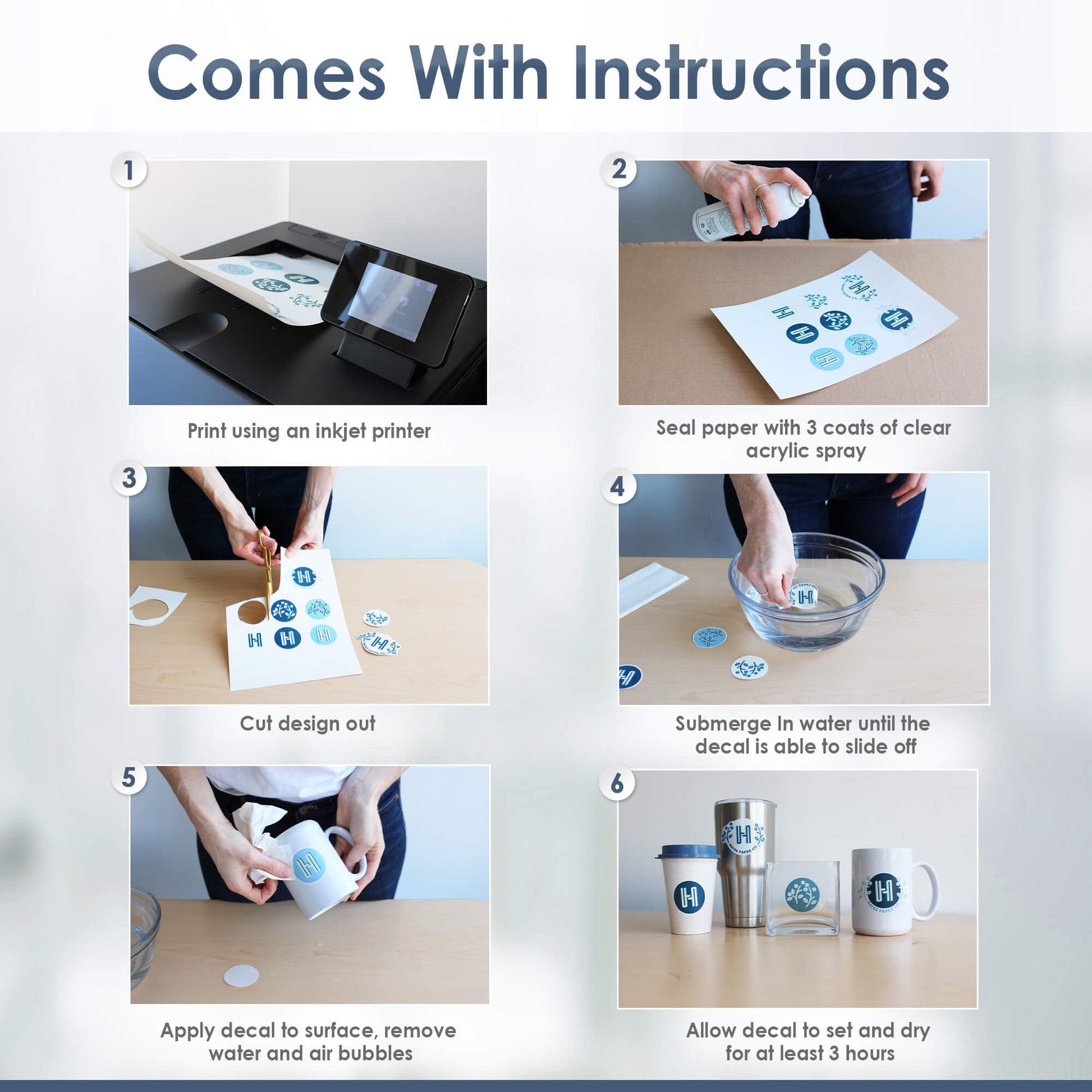 Comes With Instructions

1

Print using an inkjet printer

2

Seal paper with 3 coats of clear acrylic spray

3

Cut design out

4

Submerge In water until the decal is able to slide off

5

Apply decal to surface, remove water and air bubbles

6

HAYES PAPER CO.

HAYES PAPER CO.

Allow decal to set and dry for at least 3 hours